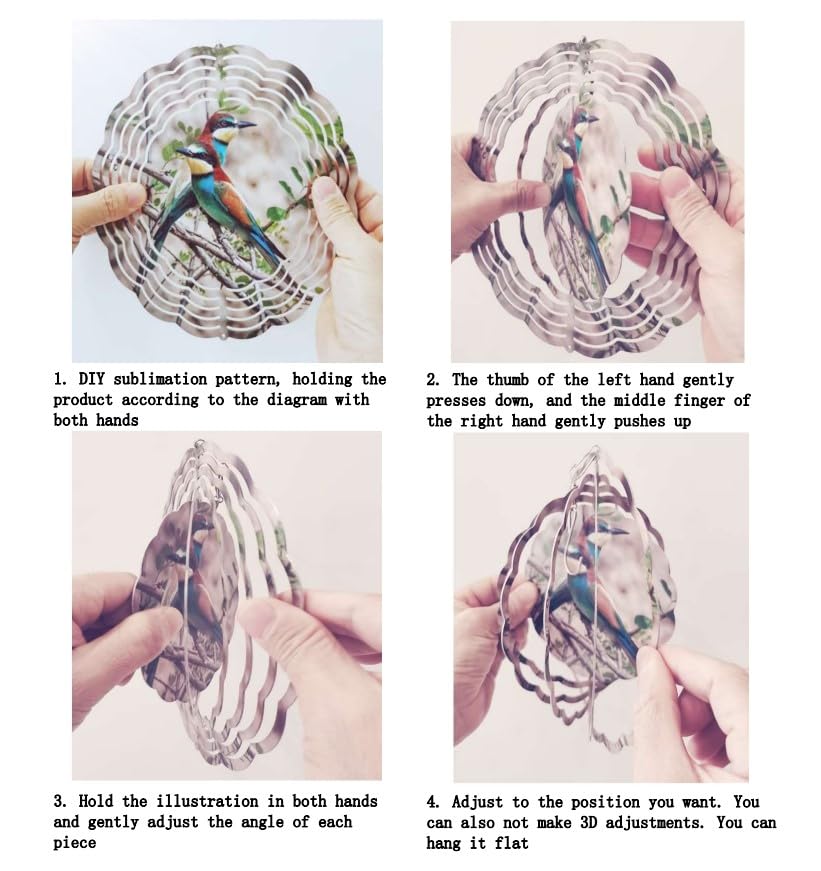 1. DIY sublimation pattern, holding the product according to the diagram with both hands

2. The thumb of the left hand gently presses down, and the middle finger of the right hand gently pushes up

3. Hold the illustration in both hands and gently adjust the angle of each piece

4. Adjust to the position you want. You can also not make 3D adjustments. You can hang it flat