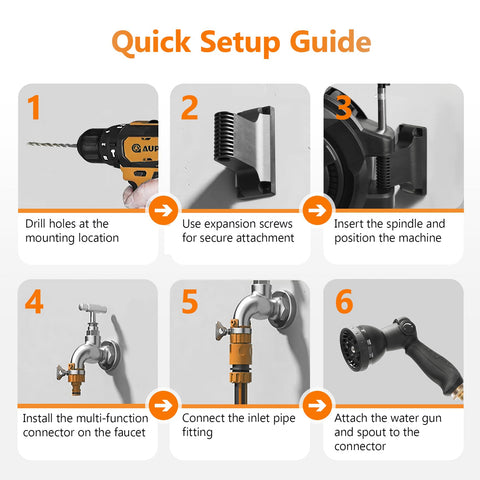 Quick Setup Guide

1

AUP

Drill holes at the mounting location

2

Use expansion screws for secure attachment

3

Insert the spindle and position the machine

4

Install the multi-function connector on the faucet

5

Connect the inlet pipe fitting

6

Attach the water gun and spout to the connector