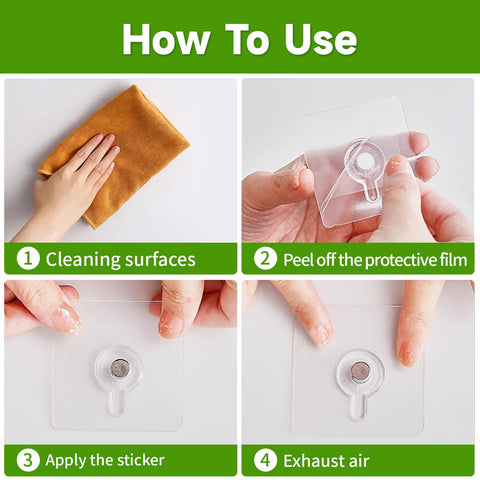 How To Use

1 Cleaning surfaces

2 Peel off the protective film

3 Apply the sticker

4 Exhaust air