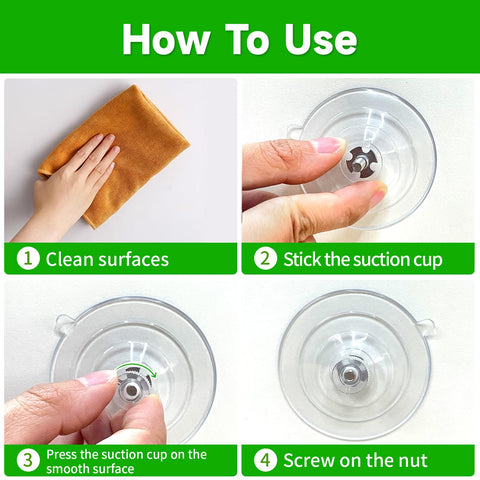 How To Use

1 Clean surfaces

2 Stick the suction cup

3 Press the suction cup on the smooth surface

4 Screw on the nut