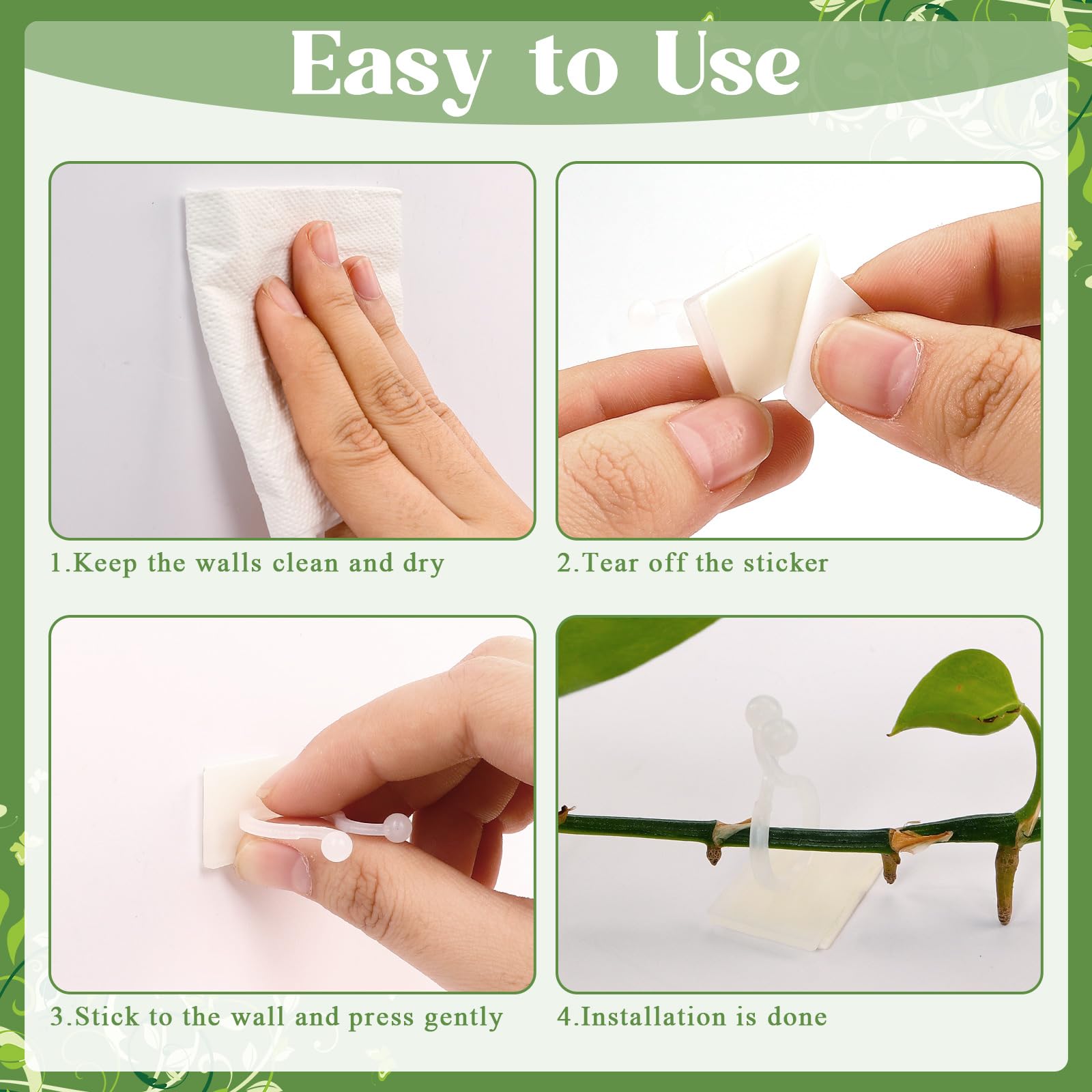 Easy to Use

1.Keep the walls clean and dry

2.Tear off the sticker

3.Stick to the wall and press gently

4.Installation is done