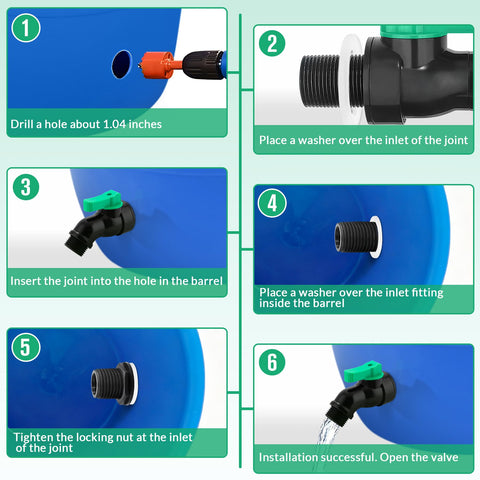 1
Drill a hole about 1.04 inches

2
Place a washer over the inlet of the joint

3
Insert the joint into the hole in the barrel

4
Place a washer over the inlet fitting inside the barrel

5
Tighten the locking nut at the inlet of the joint

6
Installation successful. Open the valve