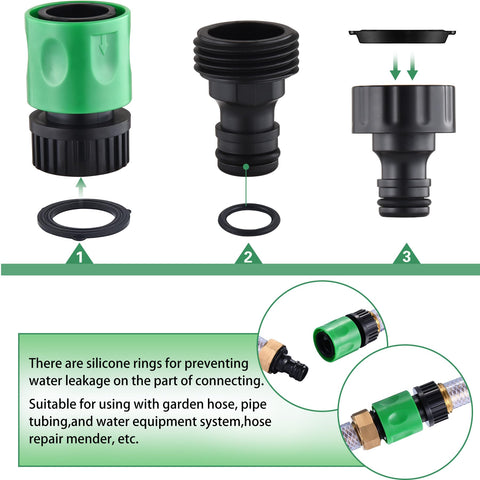 1

2

3

There are silicone rings for preventing water leakage on the part of connecting.

Suitable for using with garden hose, pipe tubing,and water equipment system,hose repair mender, etc.