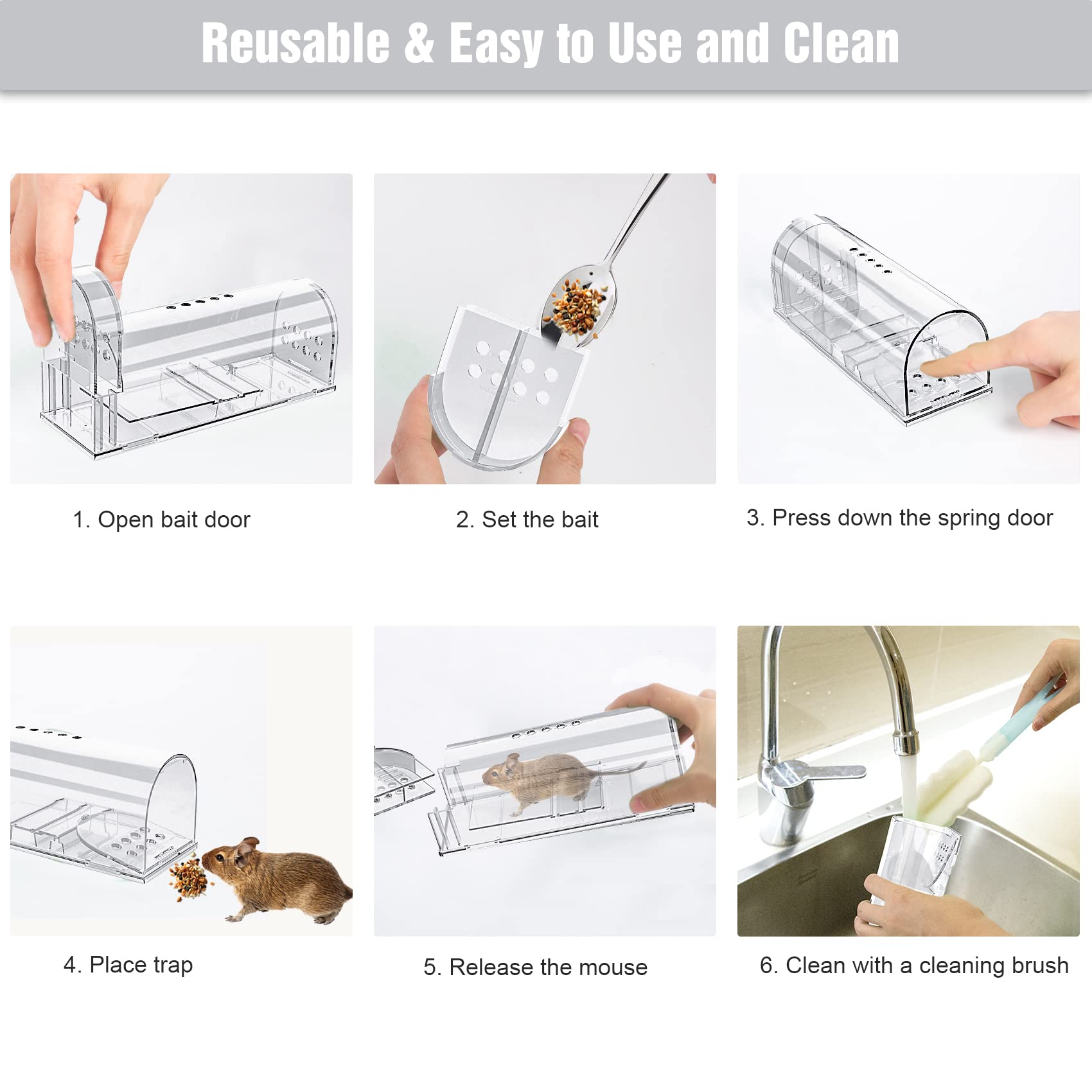 Reusable & Easy to Use and Clean

1. Open bait door

2. Set the bait

3. Press down the spring door

4. Place trap

5. Release the mouse

6. Clean with a cleaning brush