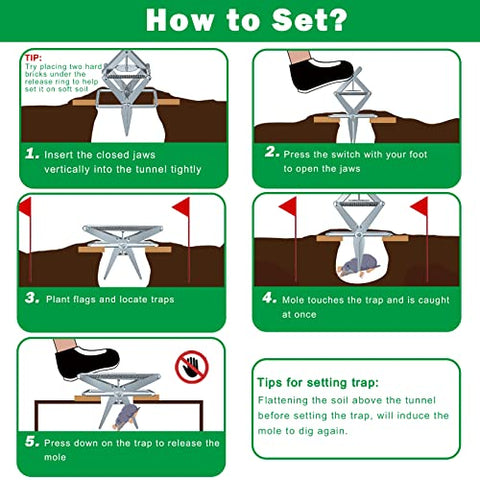 How to Set?

TIP:
Try placing two hard bricks under the release ring to help set it on soft soil

1. Insert the closed jaws vertically into the tunnel tightly

2. Press the switch with your foot to open the jaws

3. Plant flags and locate traps

4. Mole touches the trap and is caught at once

5. Press down on the trap to release the mole

Tips for setting trap:
Flattening the soil above the tunnel before setting the trap, will induce the mole to dig again.