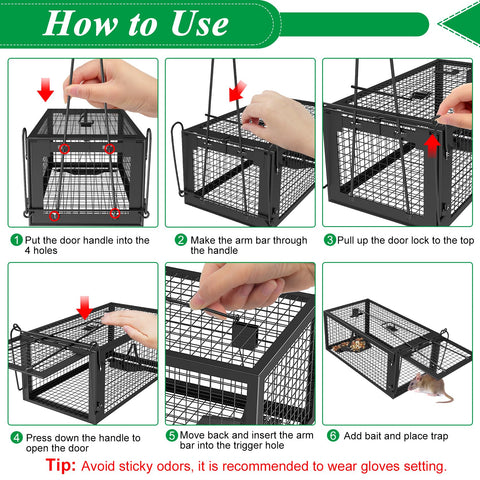 How to Use

1 Put the door handle into the 4 holes

2 Make the arm bar through the handle

3 Pull up the door lock to the top

4 Press down the handle to open the door

5 Move back and insert the arm bar into the trigger hole

6 Add bait and place trap

Tip: Avoid sticky odors, it is recommended to wear gloves setting.