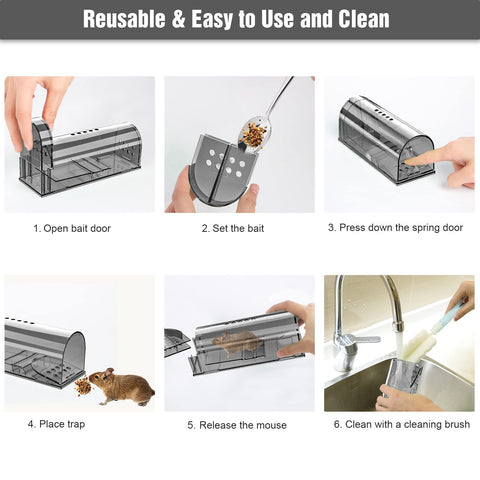 Reusable & Easy to Use and Clean

1. Open bait door

2. Set the bait

3. Press down the spring door

4. Place trap

5. Release the mouse

6. Clean with a cleaning brush