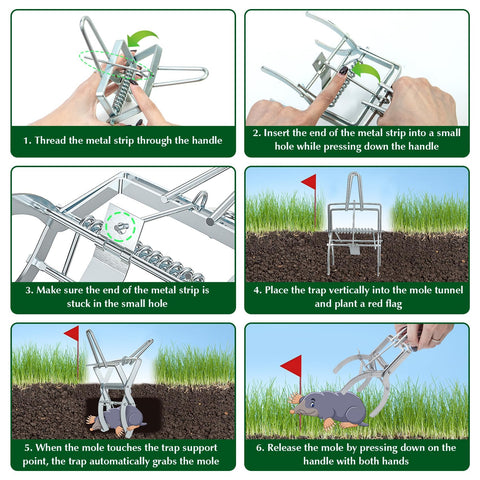 1. Thread the metal strip through the handle

2. Insert the end of the metal strip into a small hole while pressing down the handle

3. Make sure the end of the metal strip is stuck in the small hole

4. Place the trap vertically into the mole tunnel and plant a red flag

5. When the mole touches the trap support point, the trap automatically grabs the mole

6. Release the mole by pressing down on the handle with both hands