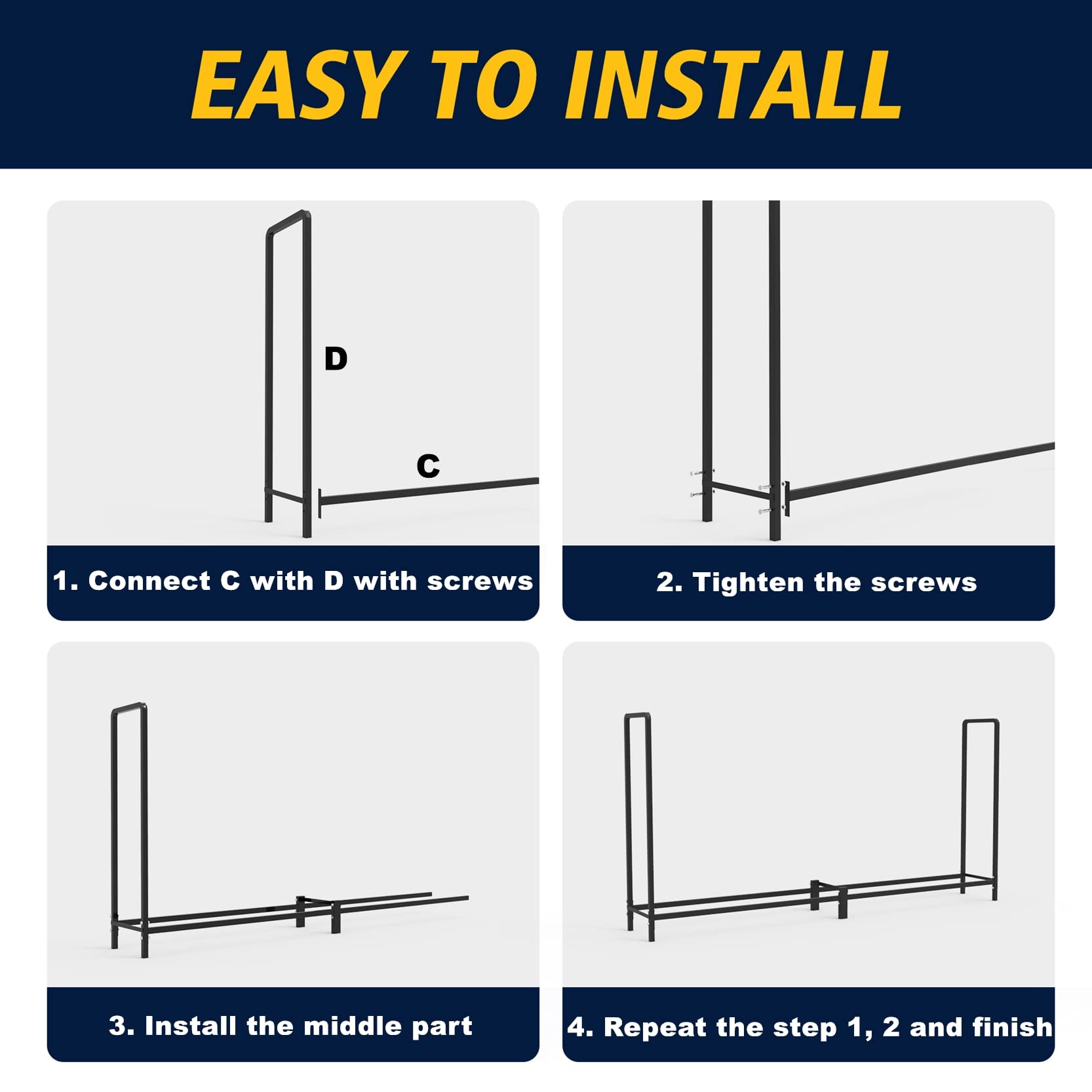 EASY TO INSTALL

D

C

1. Connect C with D with screws

2. Tighten the screws

3. Install the middle part

4. Repeat the step 1, 2 and finish