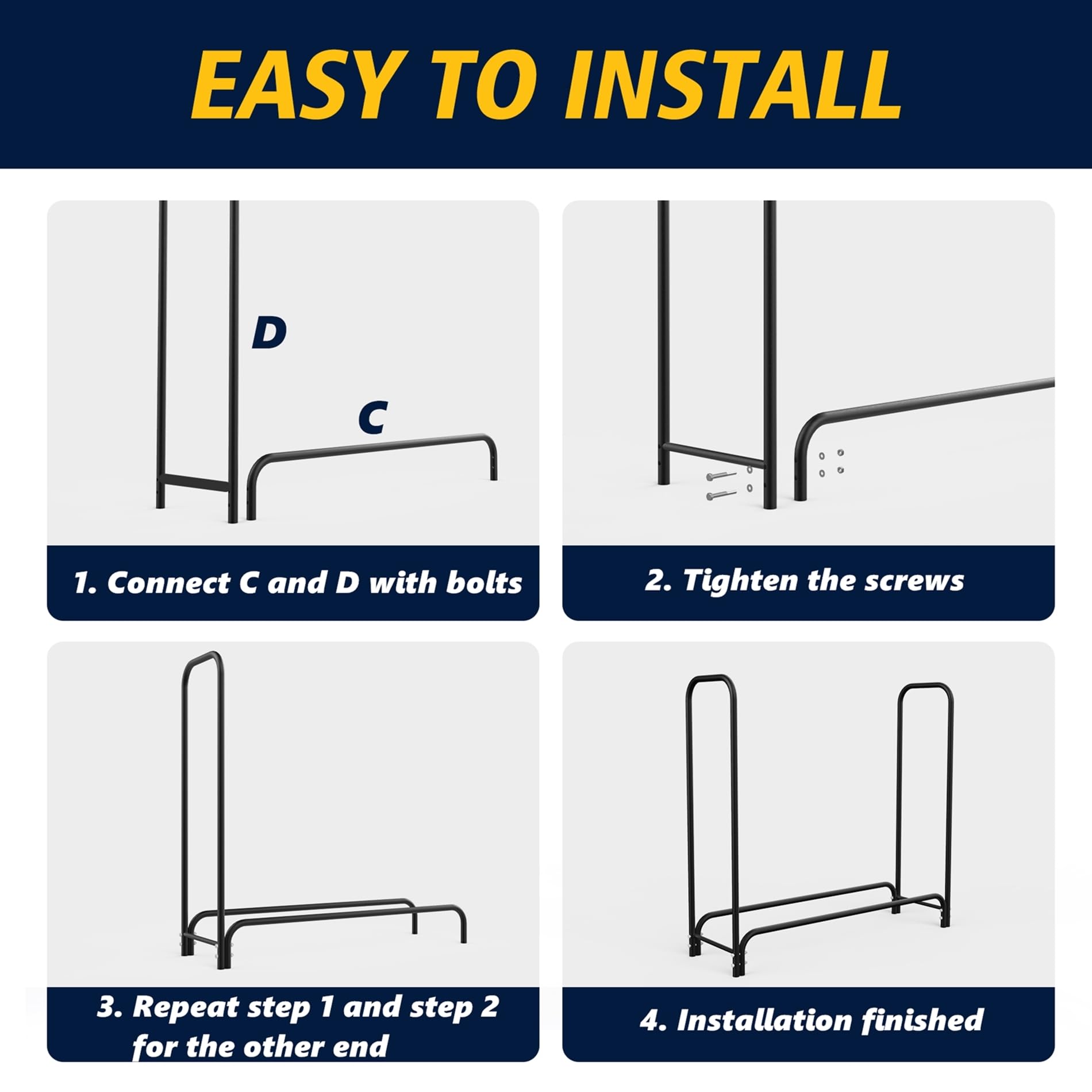 EASY TO INSTALL

D

C

1. Connect C and D with bolts

2. Tighten the screws

3. Repeat step 1 and step 2 for the other end

4. Installation finished