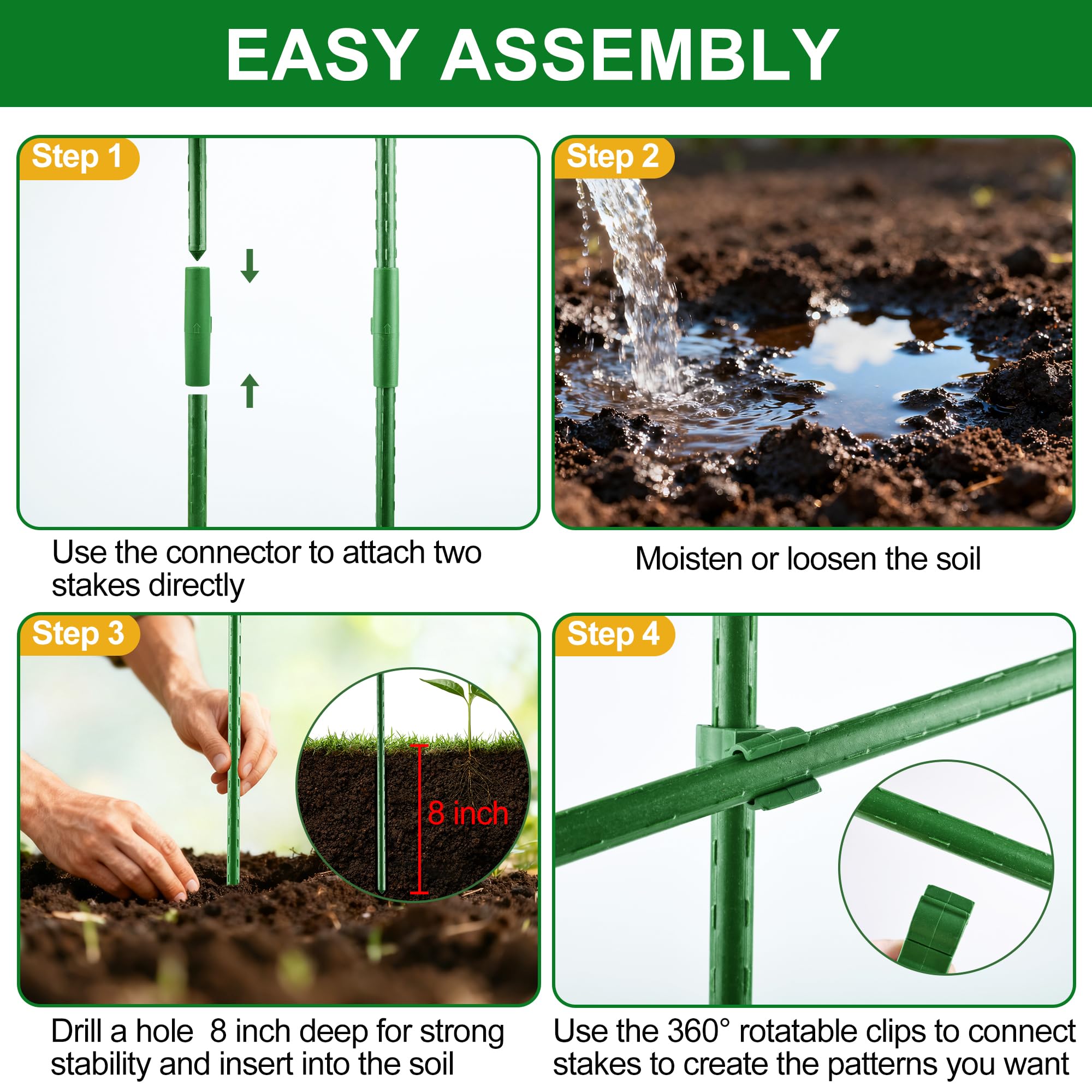 EASY ASSEMBLY

Step 1

Use the connector to attach two stakes directly

Step 2

Moisten or loosen the soil

Step 3

8 inch

Drill a hole  8 inch deep for strong stability and insert into the soil

Step 4

Use the 360° rotatable clips to connect stakes to create the patterns you want