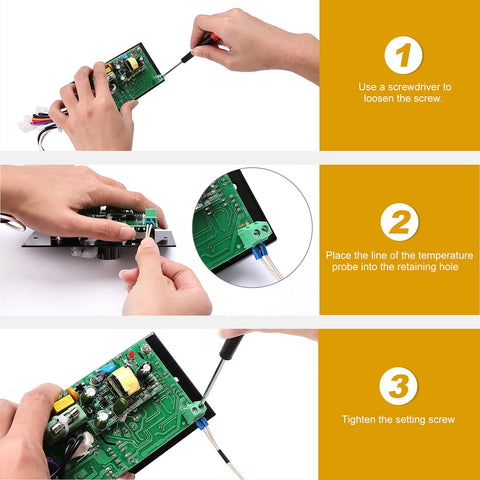 1

Use a screwdriver to loosen the screw.

2

Place the line of the temperature probe into the retaining hole

3

Tighten the setting screw