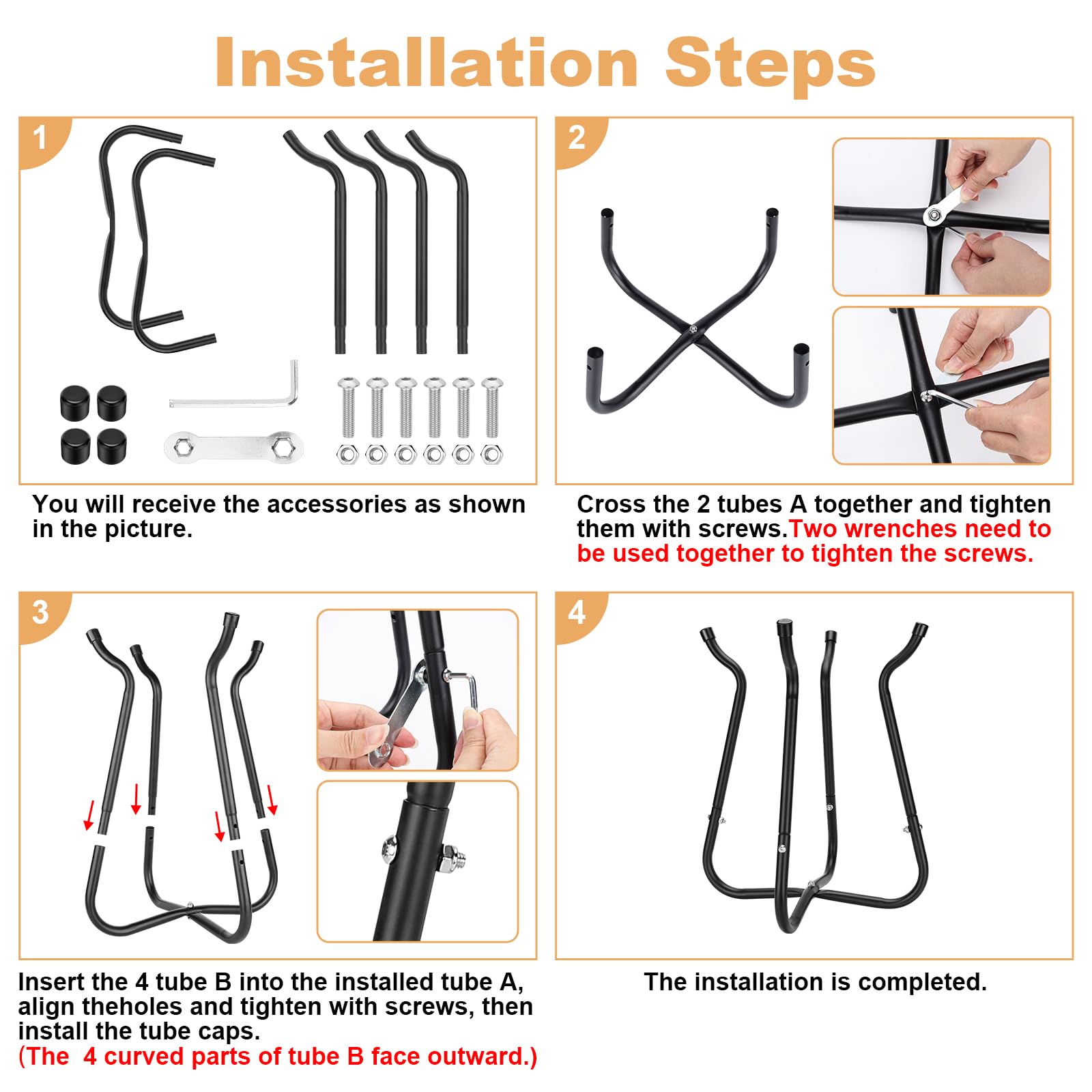 Installation Steps

1

You will receive the accessories as shown in the picture.

2

Cross the 2 tubes A together and tighten them with screws.Two wrenches need to be used together to tighten the screws.

3

Insert the 4 tube B into the installed tube A, align theholes and tighten with screws, then install the tube caps.
(The 4 curved parts of tube B face outward.)

4

The installation is completed.