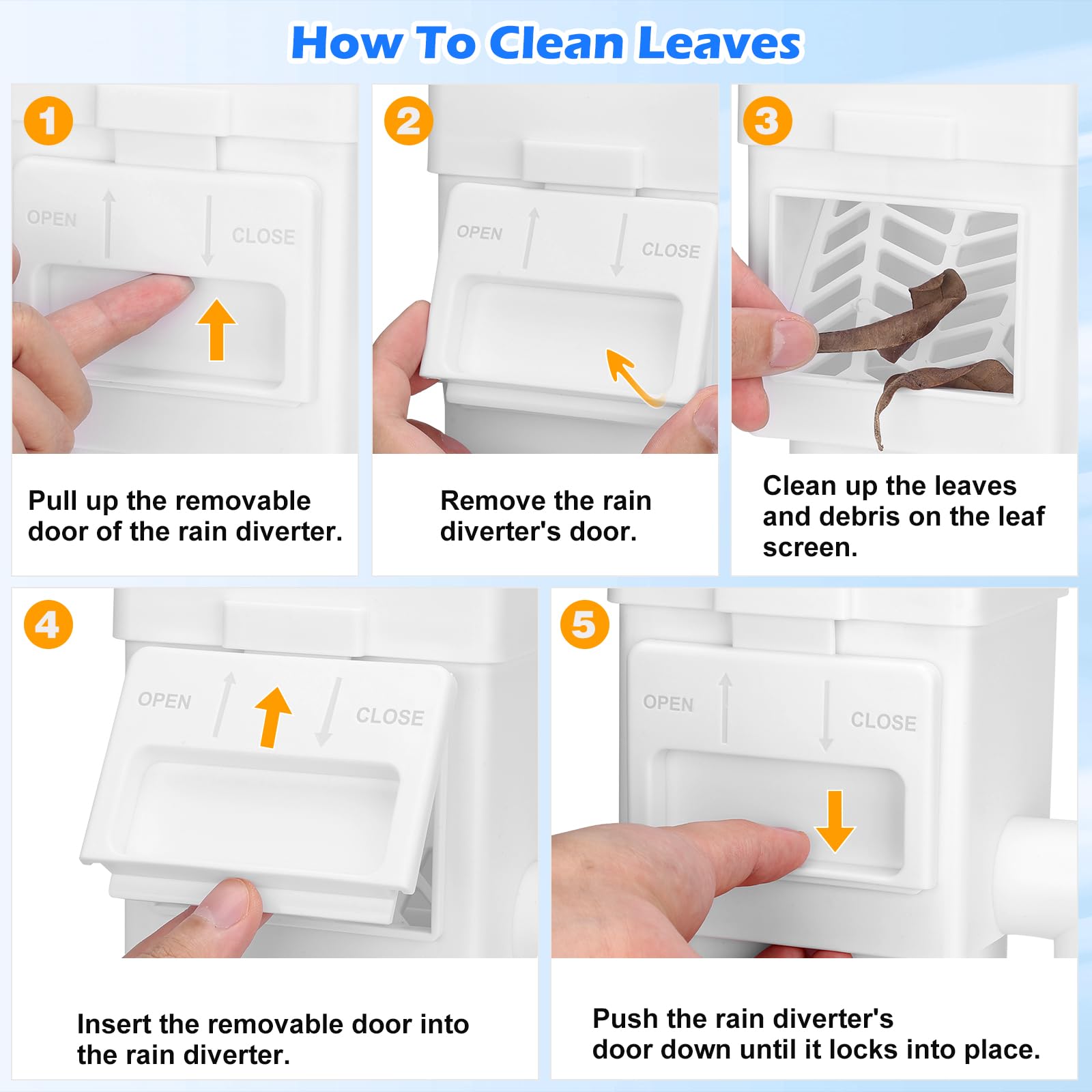 How To Clean Leaves

1

OPEN

CLOSE

Pull up the removable door of the rain diverter.

2

OPEN

CLOSE

Remove the rain diverter's door.

3

Clean up the leaves and debris on the leaf screen.

4

OPEN

CLOSE

Insert the removable door into the rain diverter.

5

OPEN

CLOSE

Push the rain diverter's door down until it locks into place.