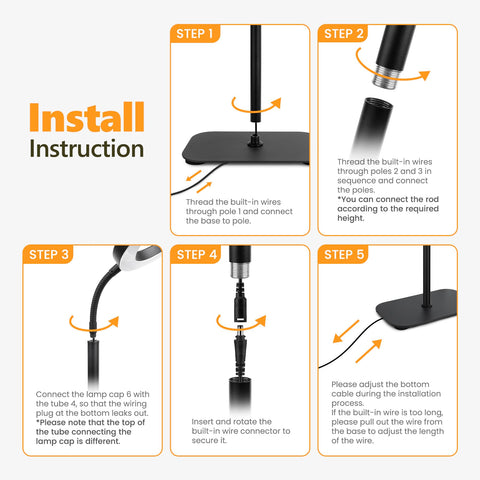 Install
Instruction

STEP 1

Thread the built-in wires through pole 1 and connect the base to pole.

STEP 2

Thread the built-in wires through poles 2 and 3 in sequence and connect the poles.
*You can connect the rod according to the required height.

STEP 3

Connect the lamp cap 6 with the tube 4, so that the wiring plug at the bottom leaks out.
*Please note that the top of the tube connecting the lamp cap is different.

STEP 4

Insert and rotate the built-in wire connector to secure it.

STEP 5

Please adjust the bottom cable during the installation process.
If the built-in wire is too long, please pull out the wire from the base to adjust the length of the wire.