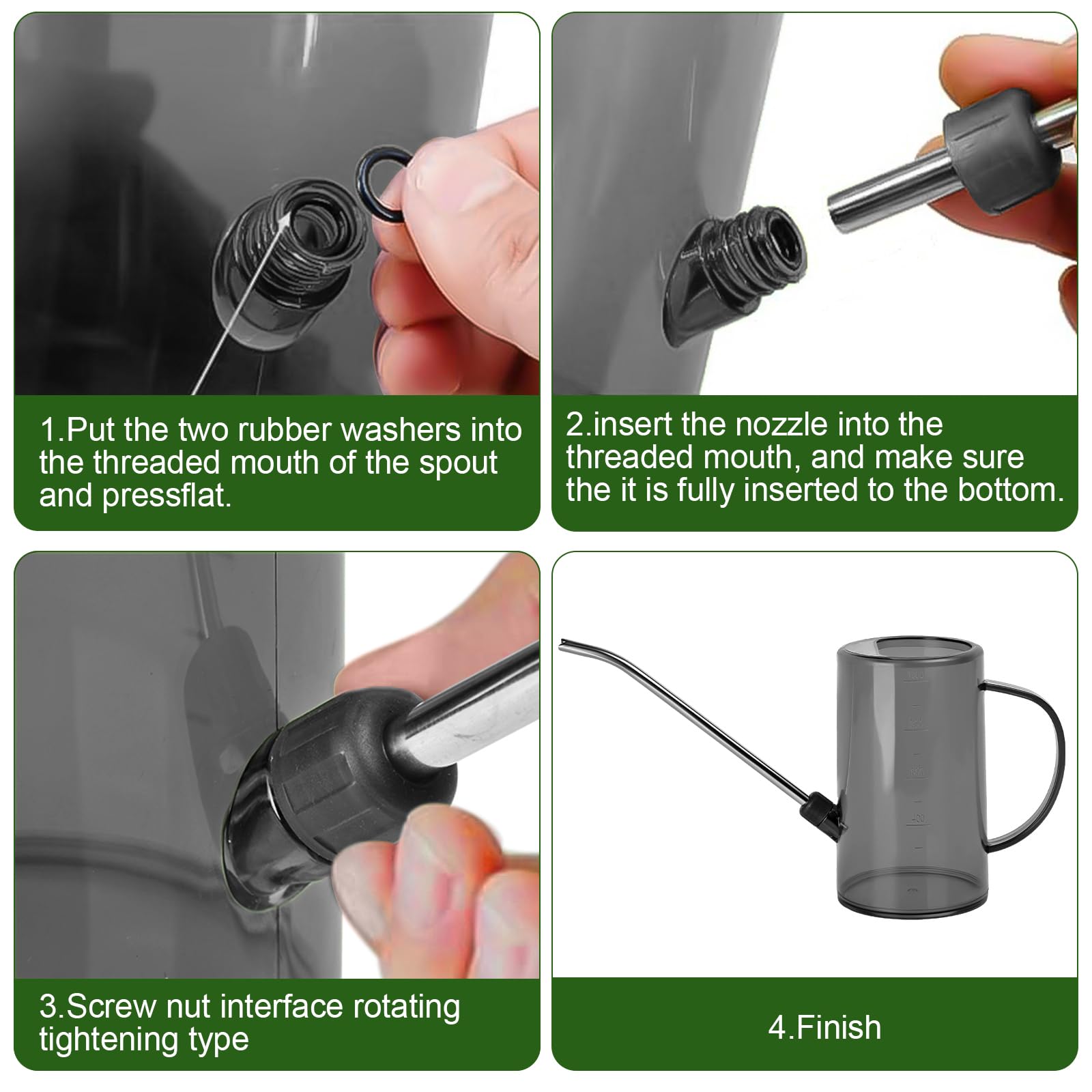 1.Put the two rubber washers into the threaded mouth of the spout and pressflat.

2.insert the nozzle into the threaded mouth, and make sure the it is fully inserted to the bottom.

3.Screw nut interface rotating tightening type

4.Finish