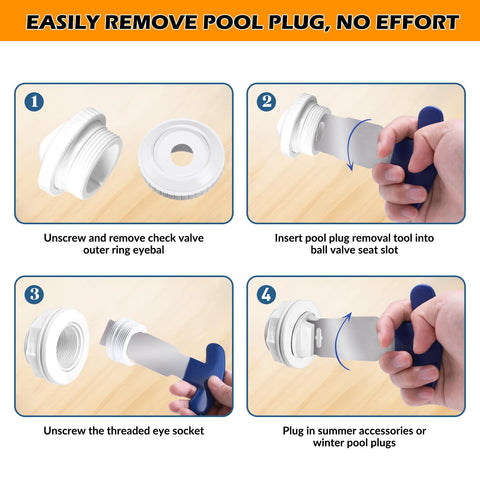 EASILY REMOVE POOL PLUG, NO EFFORT

1

Unscrew and remove check valve outer ring eyebal

2

Insert pool plug removal tool into ball valve seat slot

3

Unscrew the threaded eye socket

4

Plug in summer accessories or winter pool plugs