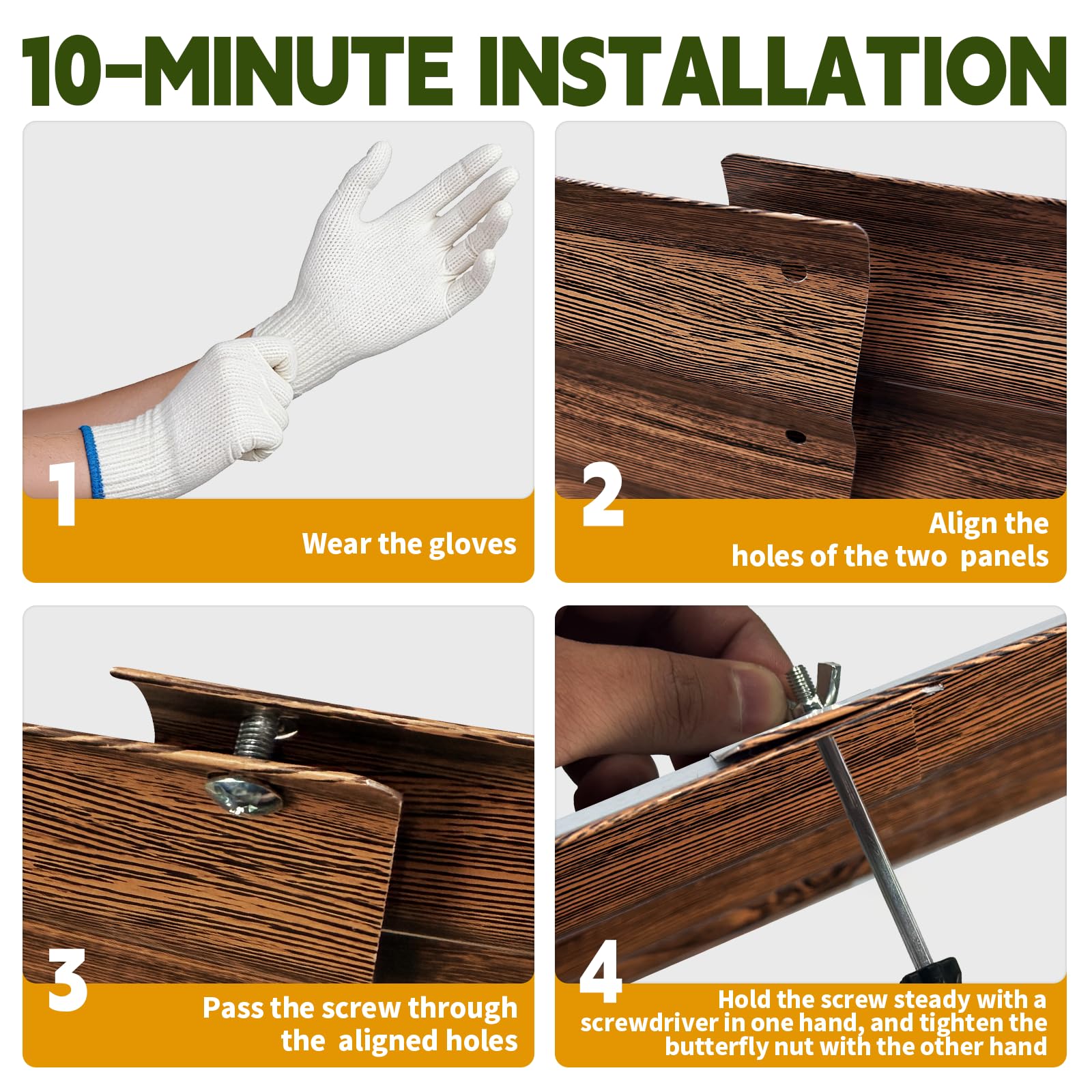 10-MINUTE INSTALLATION

1

Wear the gloves

2

Align the holes of the two panels

3

Pass the screw through the aligned holes

4

Hold the screw steady with a screwdriver in one hand, and tighten the butterfly nut with the other hand