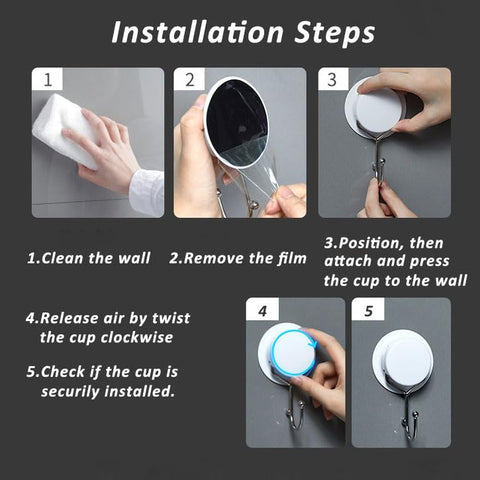 Installation Steps

1

2

3

1.Clean the wall

2.Remove the film

3.Position, then attach and press the cup to the wall

4.Release air by twist the cup clockwise

5.Check if the cup is securily installed.

4

5