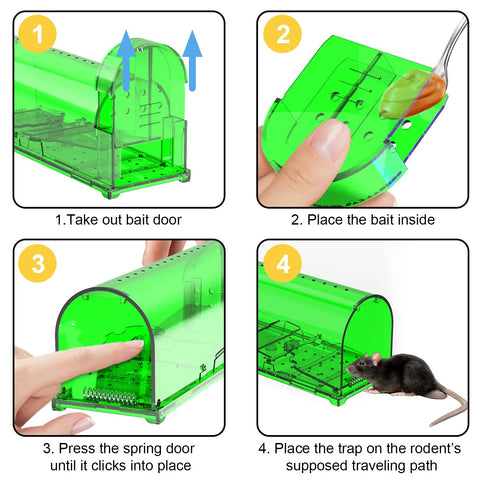 1

1.Take out bait door

2

2. Place the bait inside

3

3. Press the spring door until it clicks into place

4

4. Place the trap on the rodent's supposed traveling path