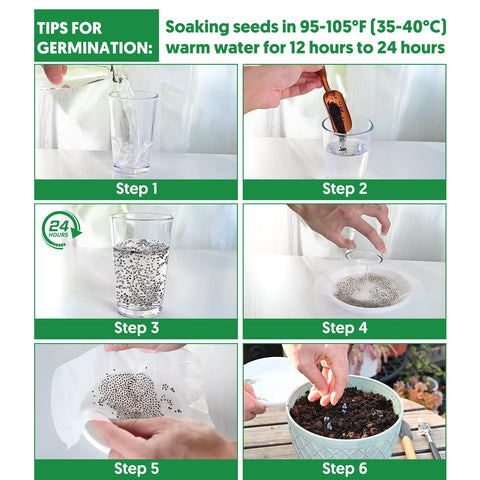 TIPS FOR GERMINATION:

Soaking seeds in 95-105°F (35-40°C) warm water for 12 hours to 24 hours

Step 1

Step 2

24 HOURS

Step 3

Step 4

Step 5

Step 6