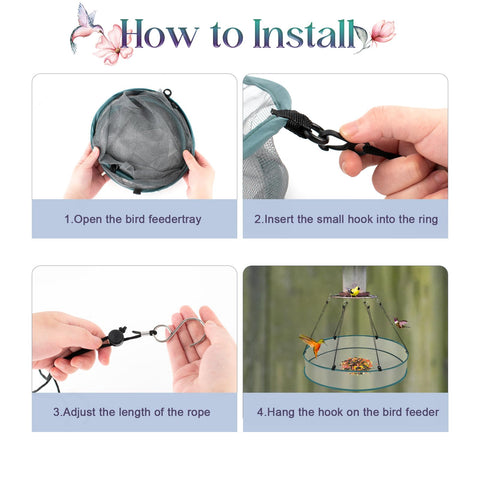 How to Install

1.Open the bird feedertray

2.Insert the small hook into the ring

3.Adjust the length of the rope

4.Hang the hook on the bird feeder