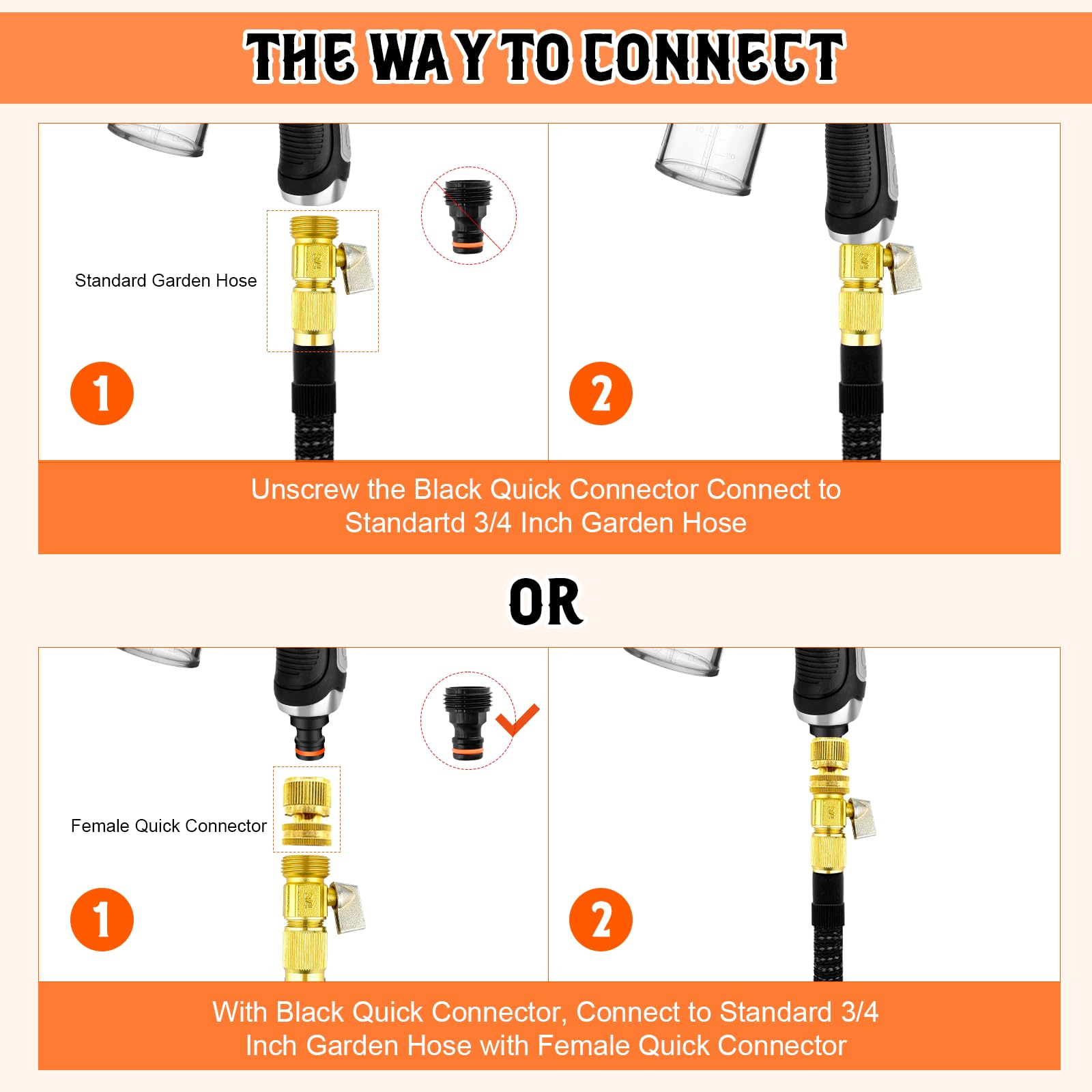 THE WAY TO CONNECT

Standard Garden Hose

1

2

Unscrew the Black Quick Connector Connect to Standartd 3/4 Inch Garden Hose

OR

Female Quick Connector

1

2

With Black Quick Connector, Connect to Standard 3/4 Inch Garden Hose with Female Quick Connector