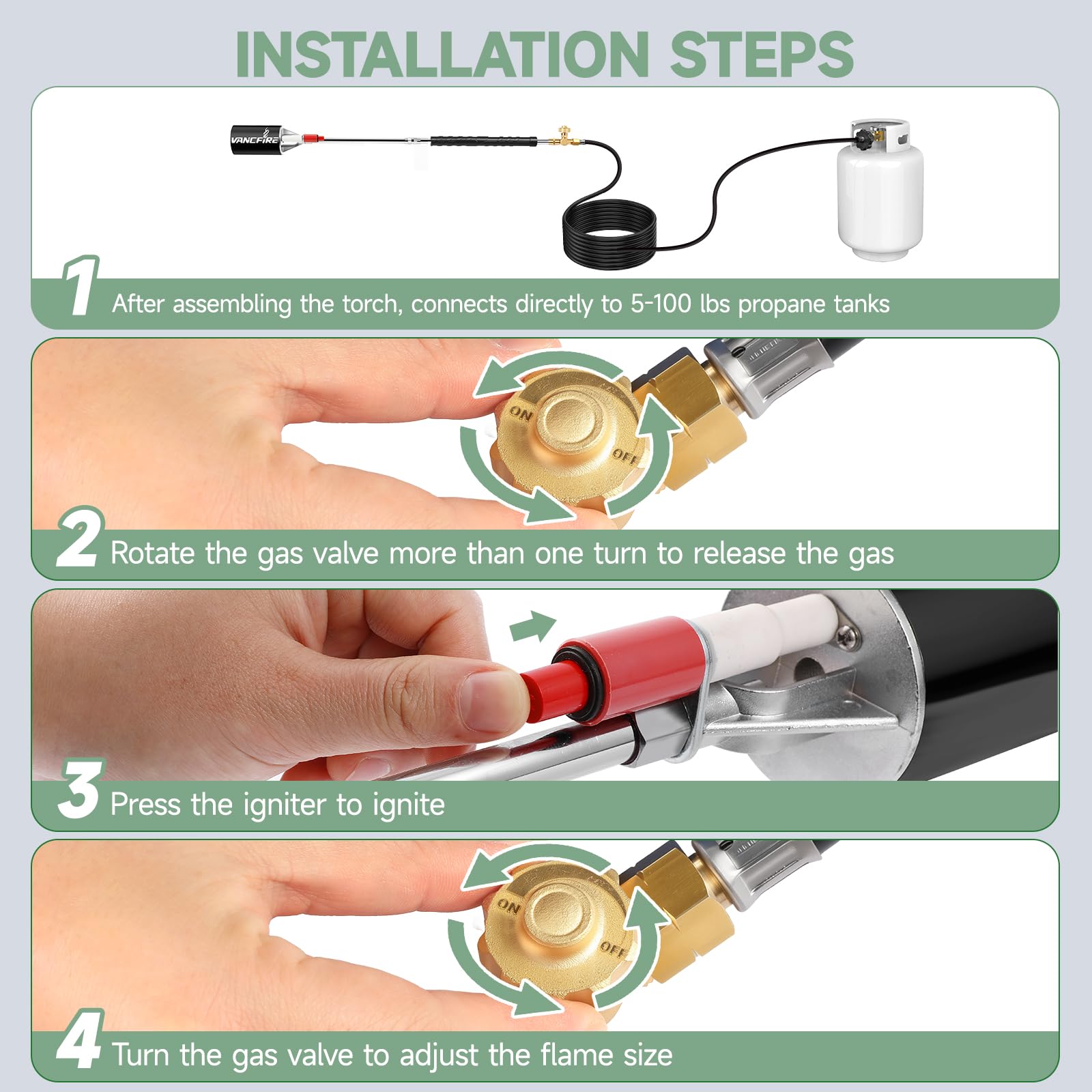 INSTALLATION STEPS

VANCFIRE

1 After assembling the torch, connects directly to 5-100 lbs propane tanks

ON OFF

2 Rotate the gas valve more than one turn to release the gas

3 Press the igniter to ignite

ON OFF

4 Turn the gas valve to adjust the flame size