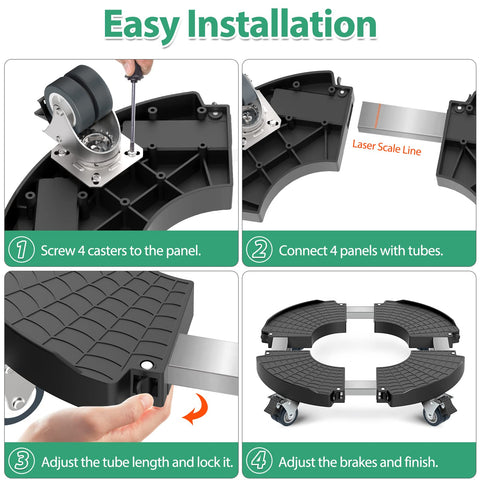 Easy Installation

Laser Scale Line

1 Screw 4 casters to the panel.

2 Connect 4 panels with tubes.

3 Adjust the tube length and lock it.

4 Adjust the brakes and finish.