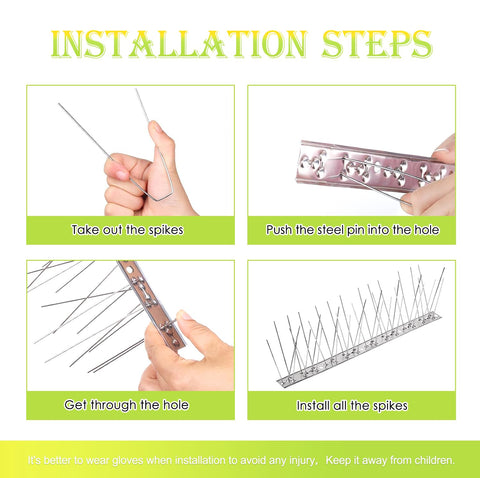 INSTALLATION STEPS

Take out the spikes

Push the steel pin into the hole

Get through the hole

Install all the spikes

It's better to wear gloves when installation to avoid any injury. Keep it away from children.