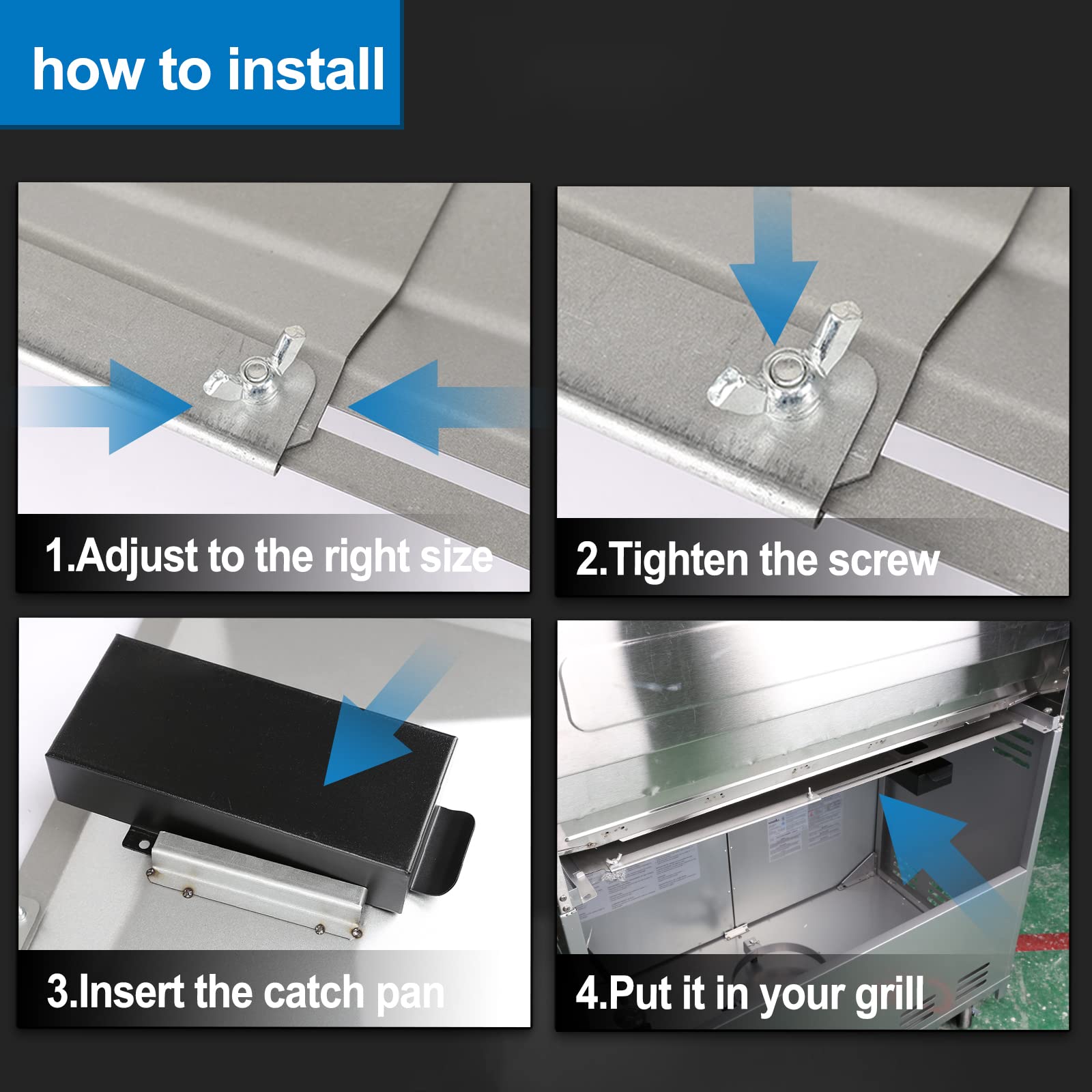 how to install

1.Adjust to the right size

2.Tighten the screw

3.Insert the catch pan

4.Put it in your grill