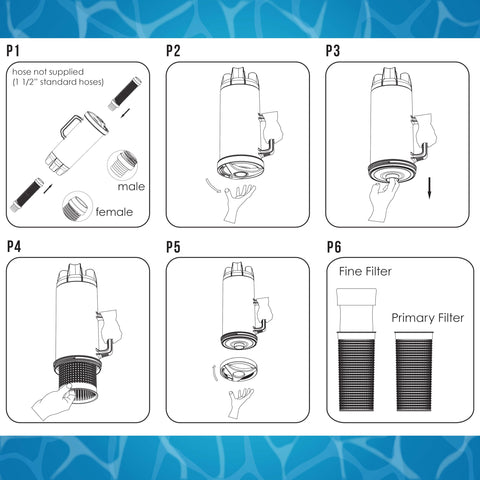 P1

hose not supplied
(1 1/2" standard hoses)

male

female

P2

P3

P4

P5

P6

Fine Filter

Primary Filter