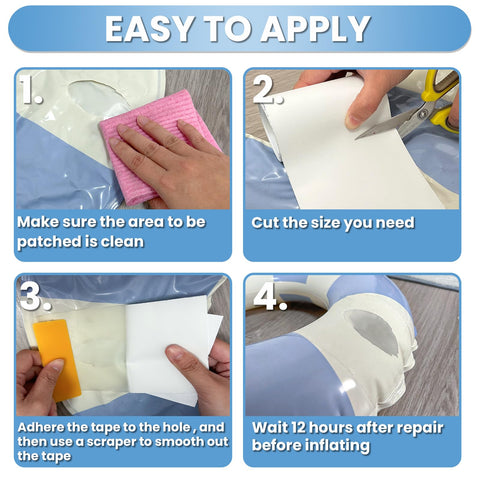 EASY TO APPLY

1.

Make sure the area to be patched is clean

2.

Cut the size you need

3.

Adhere the tape to the hole , and then use a scraper to smooth out the tape

4.

Wait 12 hours after repair before inflating