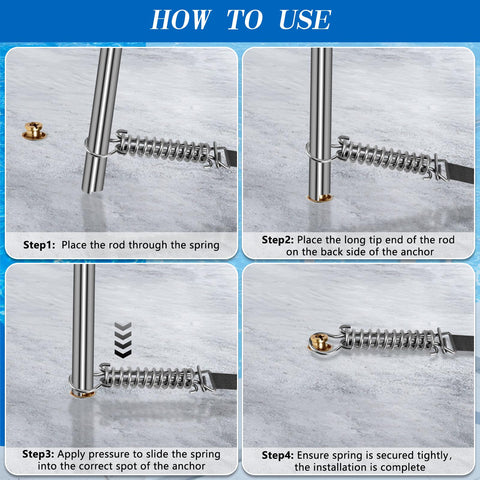 HOW TO USE

Step1: Place the rod through the spring

Step2: Place the long tip end of the rod on the back side of the anchor

Step3: Apply pressure to slide the spring into the correct spot of the anchor

Step4: Ensure spring is secured tightly, the installation is complete