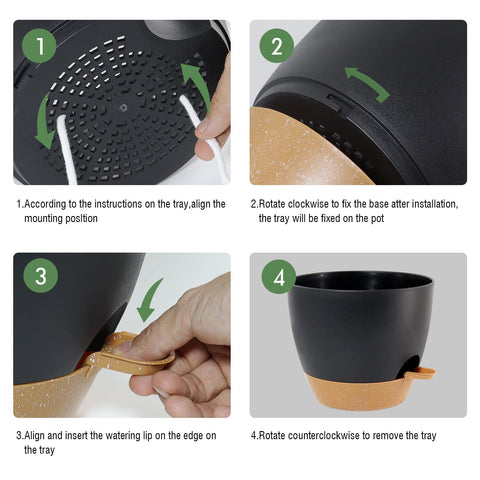 1

2

1.According to the instructions on the tray,align the mounting posltion

2.Rotate clockwise to fix the base atter installation, the tray will be fixed on the pot

3

4

3.Align and insert the watering lip on the edge on the tray

4.Rotate counterclockwise to remove the tray