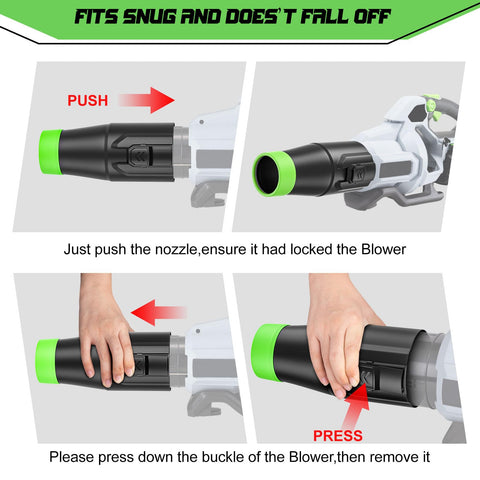 FITS SNUG AND DOES'T FALL OFF

PUSH

Just push the nozzle,ensure it had locked the Blower

PRESS

Please press down the buckle of the Blower,then remove it