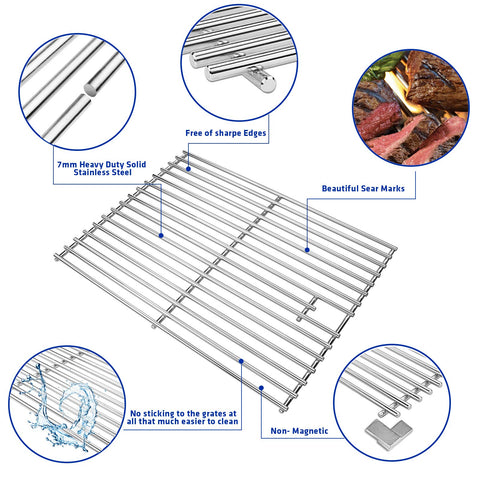 Free of sharpe Edges

7mm Heavy Duty Solid Stainless Steel

Beautiful Sear Marks

No sticking to the grates at all that much easier to clean

Non- Magnetic