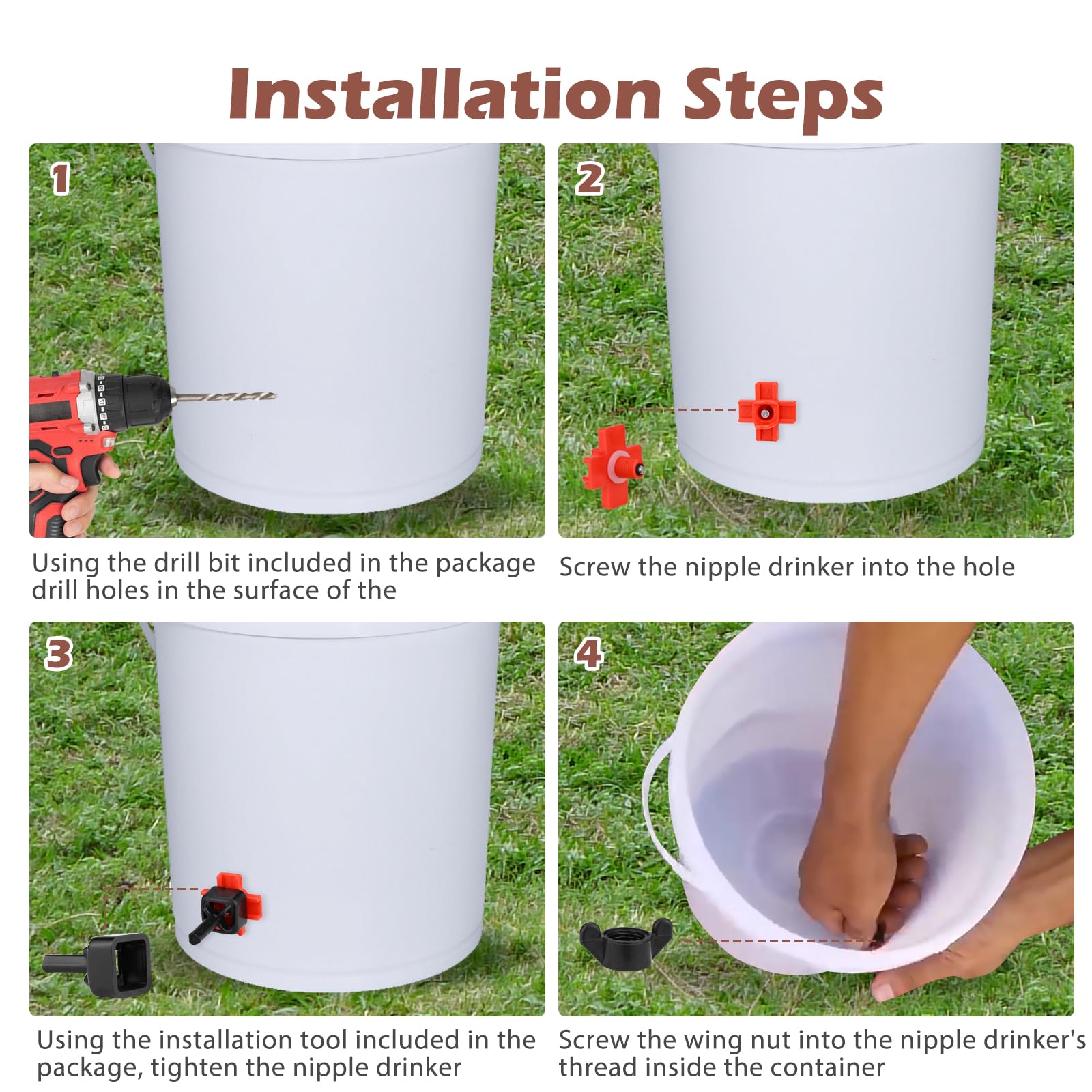 Installation Steps

1

Using the drill bit included in the package drill holes in the surface of the

2

Screw the nipple drinker into the hole

3

Using the installation tool included in the package, tighten the nipple drinker

4

Screw the wing nut into the nipple drinker's thread inside the container