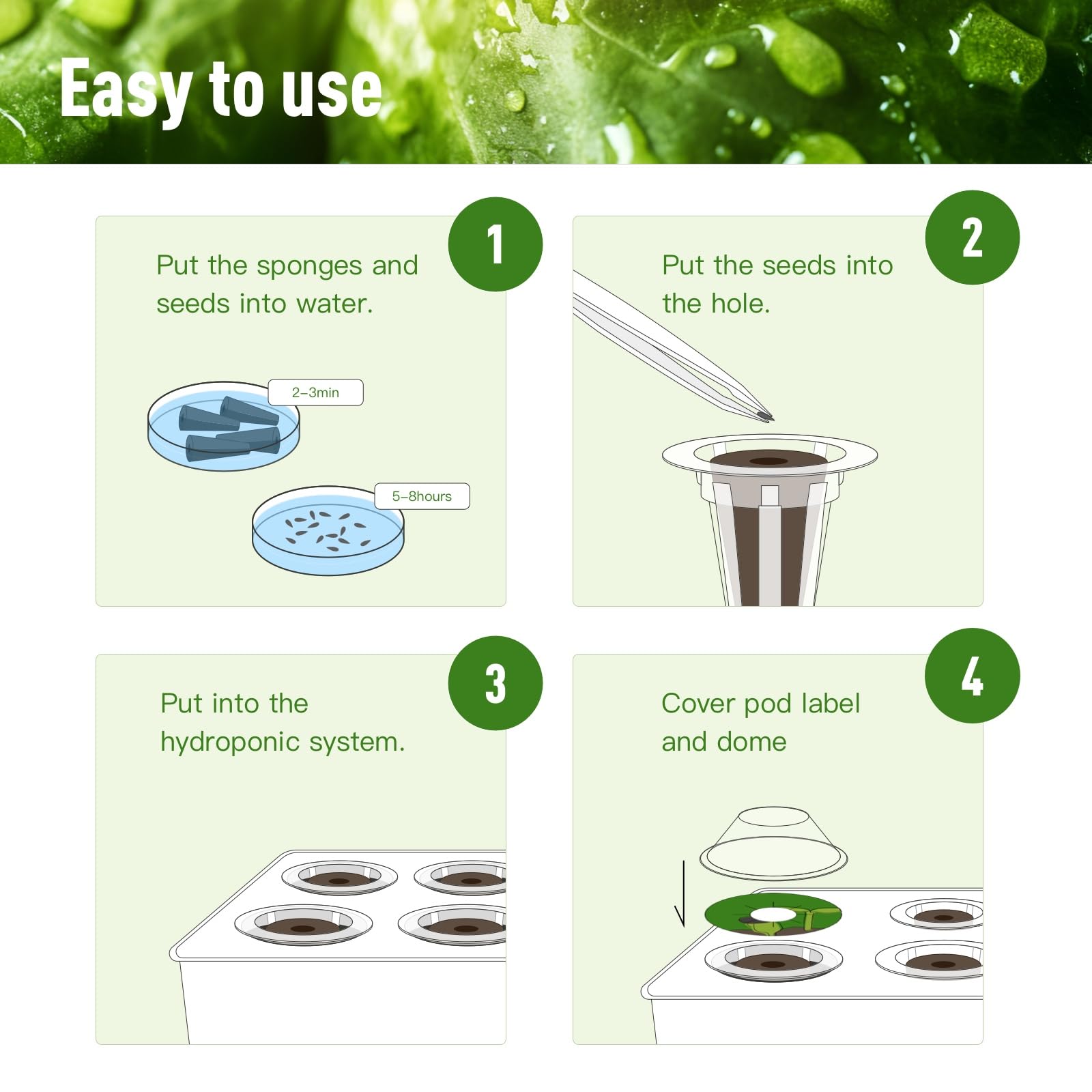 Easy to use

1

Put the sponges and seeds into water.

2–3min

5–8hours

2

Put the seeds into the hole.

3

Put into the hydroponic system.

4

Cover pod label and dome