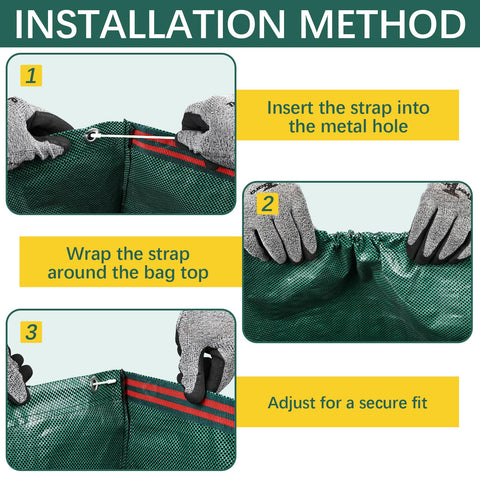 INSTALLATION METHOD

1

Insert the strap into the metal hole

2

Wrap the strap around the bag top

3

Adjust for a secure fit