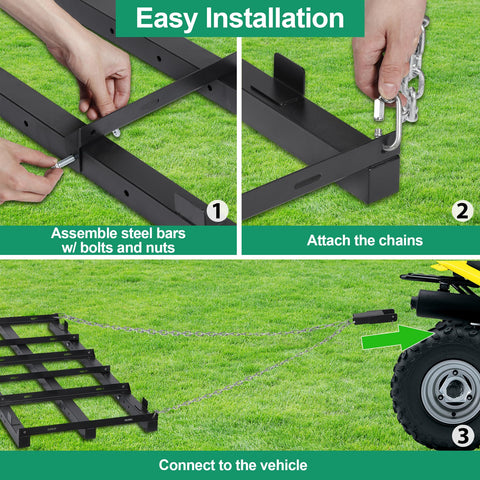 Easy Installation

1

Assemble steel bars w/ bolts and nuts

2

Attach the chains

3

Connect to the vehicle