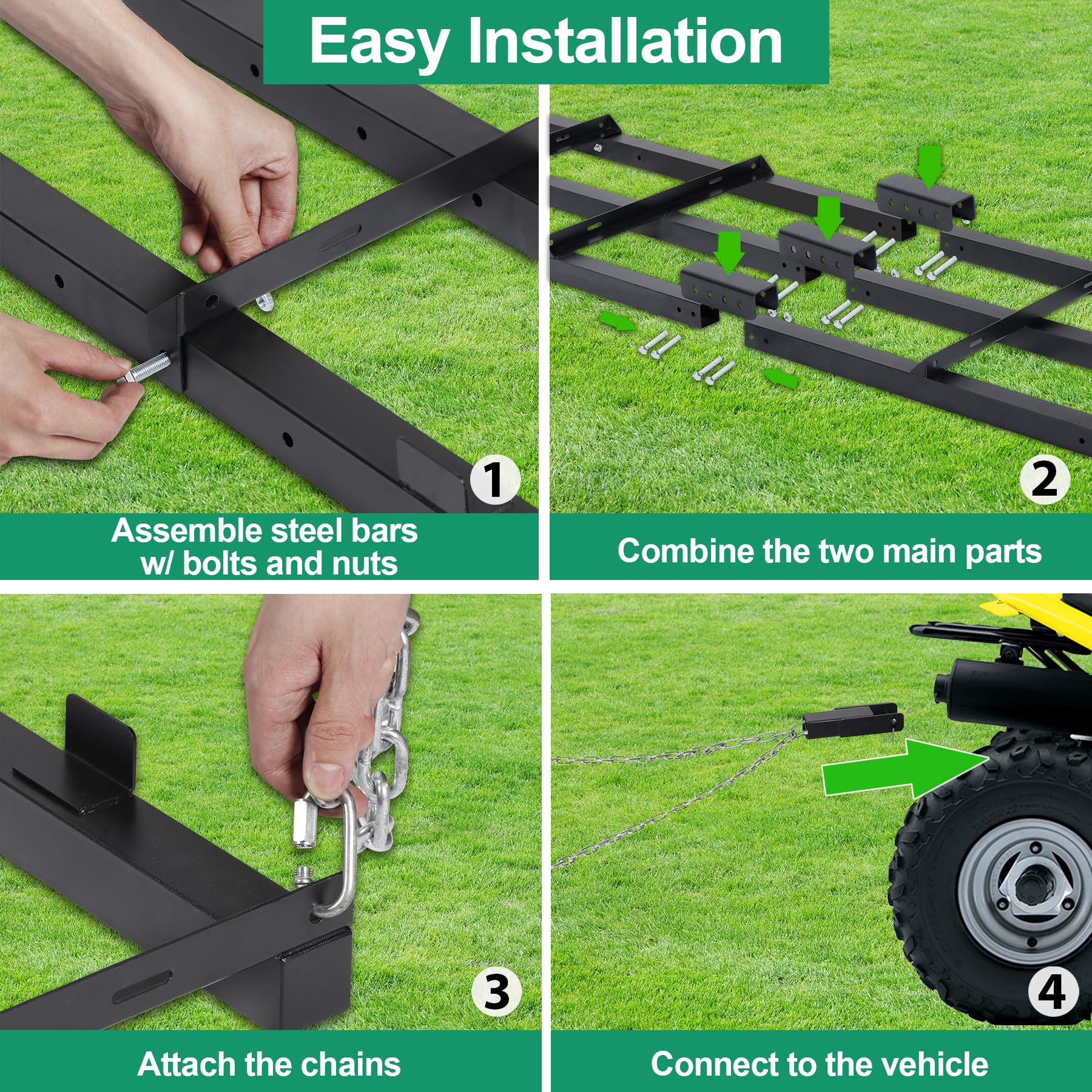 Easy Installation

1

Assemble steel bars w/ bolts and nuts

2

Combine the two main parts

3

Attach the chains

4

Connect to the vehicle