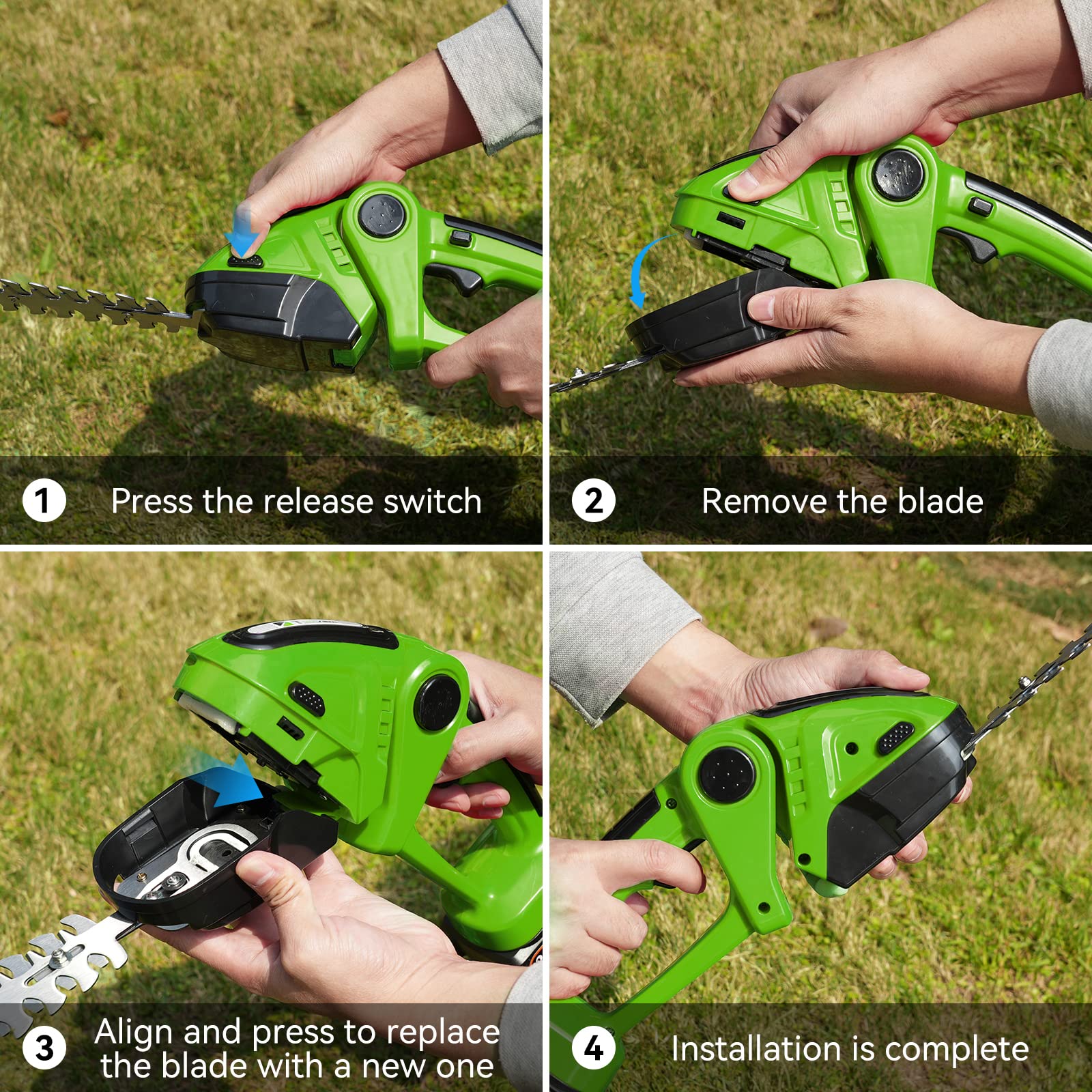 1 Press the release switch

2 Remove the blade

3 Align and press to replace the blade with a new one

4 Installation is complete