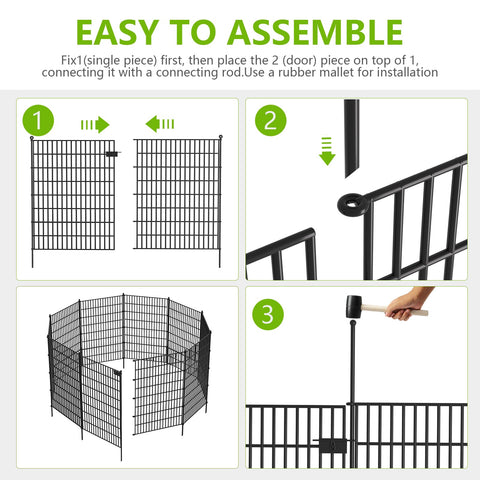 EASY TO ASSEMBLE

Fix1(single piece) first, then place the 2 (door) piece on top of 1, connecting it with a connecting rod.Use a rubber mallet for installation

1

2

3