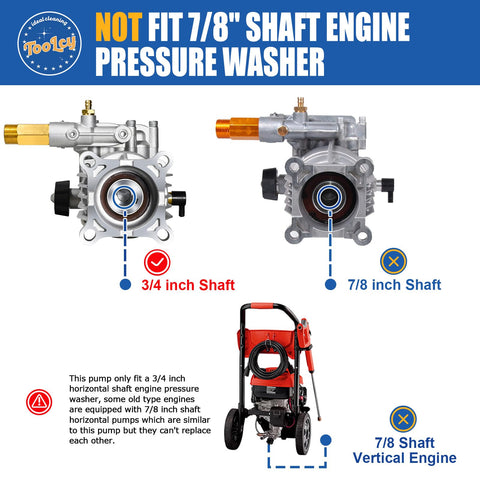 ideal cleaning
TooLcy

NOT FIT 7/8" SHAFT ENGINE PRESSURE WASHER

3/4 inch Shaft

7/8 inch Shaft

This pump only fit a 3/4 inch horizontal shaft engine pressure washer, some old type engines are equipped with 7/8 inch shaft horizontal pumps which are similar to this pump but they can't replace each other.

7/8 Shaft
Vertical Engine