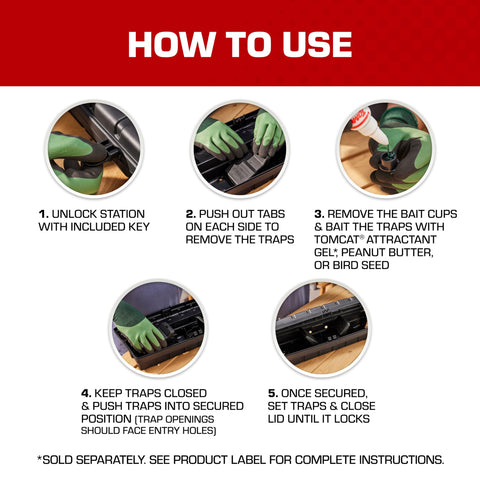 HOW TO USE

1. UNLOCK STATION WITH INCLUDED KEY

2. PUSH OUT TABS ON EACH SIDE TO REMOVE THE TRAPS

3. REMOVE THE BAIT CUPS & BAIT THE TRAPS WITH TOMCAT® ATTRACTANT GEL*, PEANUT BUTTER, OR BIRD SEED

4. KEEP TRAPS CLOSED & PUSH TRAPS INTO SECURED POSITION (TRAP OPENINGS SHOULD FACE ENTRY HOLES)

5. ONCE SECURED, SET TRAPS & CLOSE LID UNTIL IT LOCKS

*SOLD SEPARATELY. SEE PRODUCT LABEL FOR COMPLETE INSTRUCTIONS.