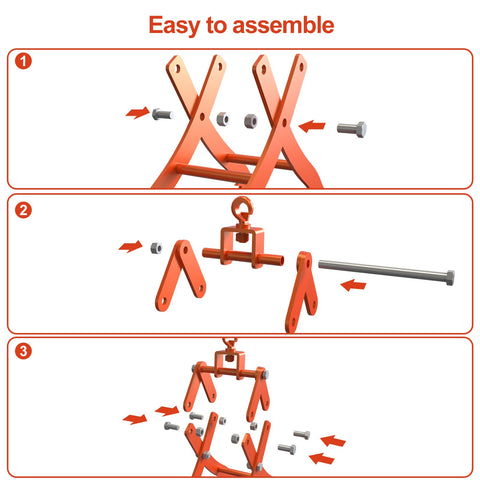 Easy to assemble

1

2

3