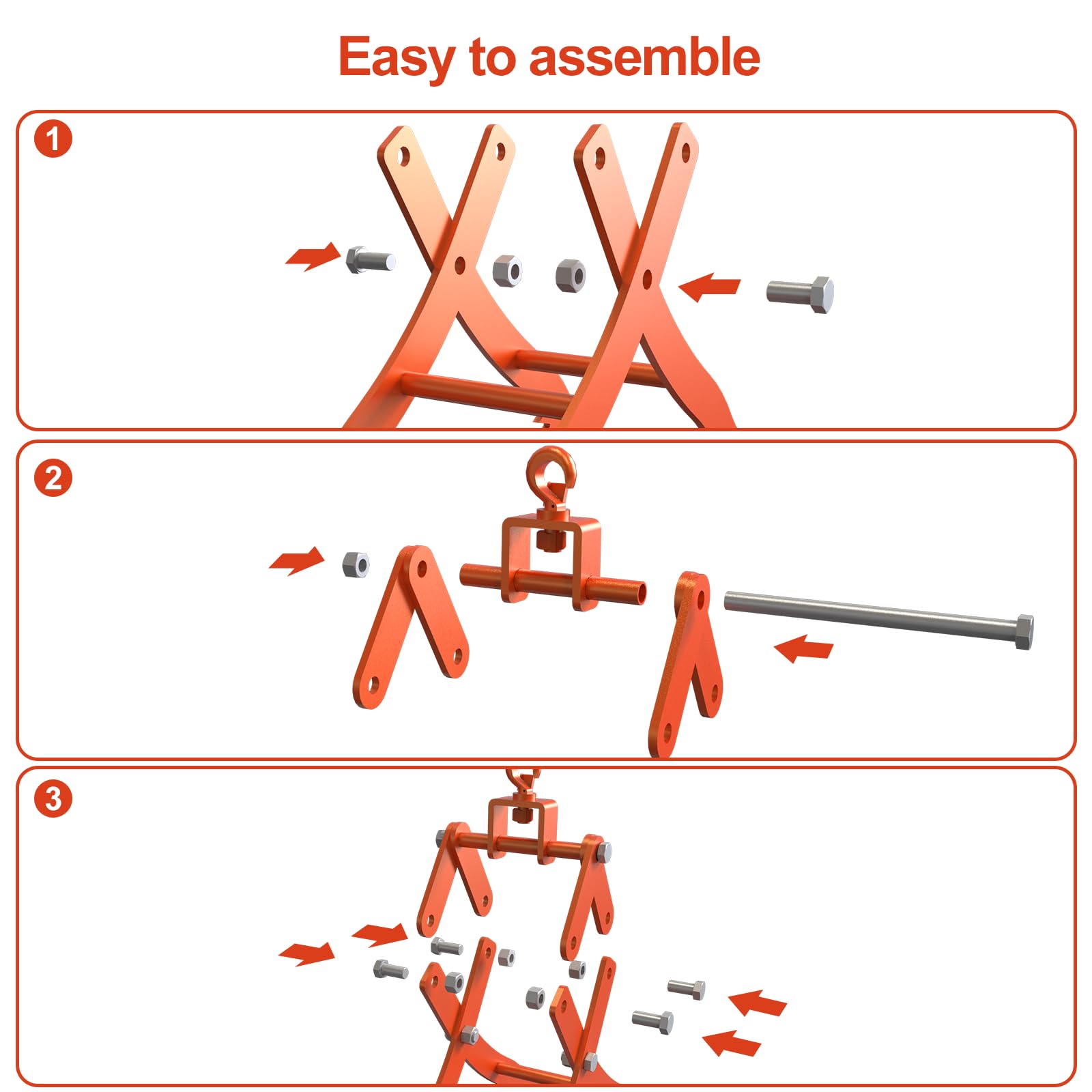 Easy to assemble

1

2

3