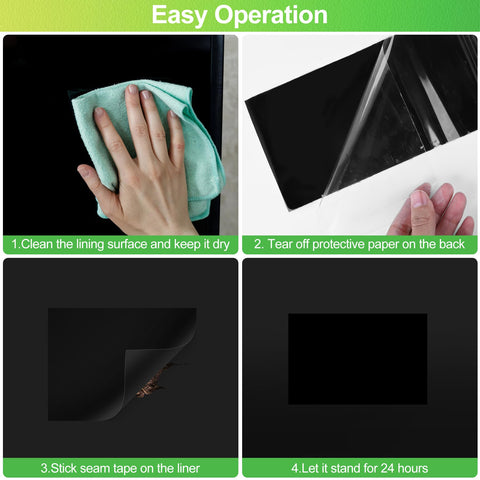 Easy Operation

1.Clean the lining surface and keep it dry

2. Tear off protective paper on the back

3.Stick seam tape on the liner

4.Let it stand for 24 hours