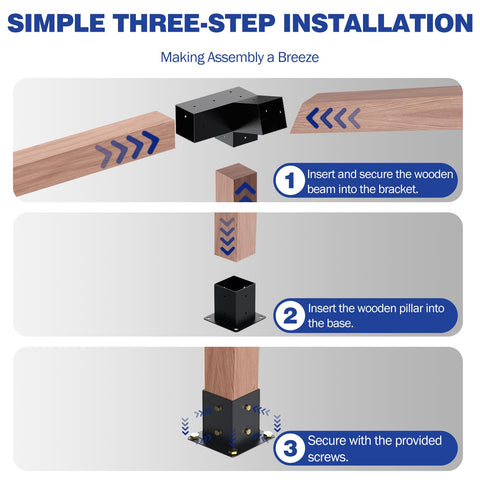 SIMPLE THREE-STEP INSTALLATION

Making Assembly a Breeze

1 Insert and secure the wooden beam into the bracket.

2 Insert the wooden pillar into the base.

3 Secure with the provided screws.